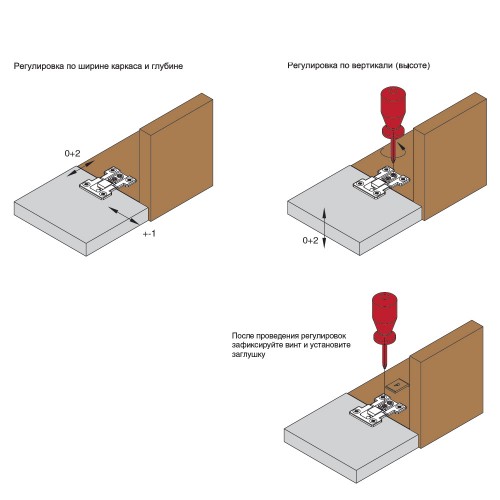 Регулировка по ширине каркаса и глубине

0+2

+-1

Регулировка по вертикали (высоте)

0+2

После проведения регулировок зафиксируйте винт и установите заглушку