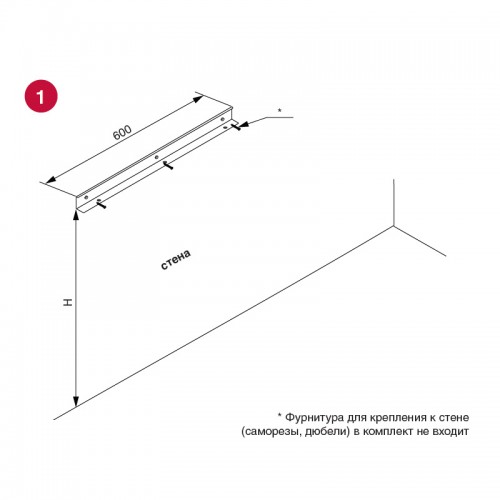 1

600

*

стена

H

* Фурнитура для крепления к стене (саморезы, дюбели) в комплект не входит