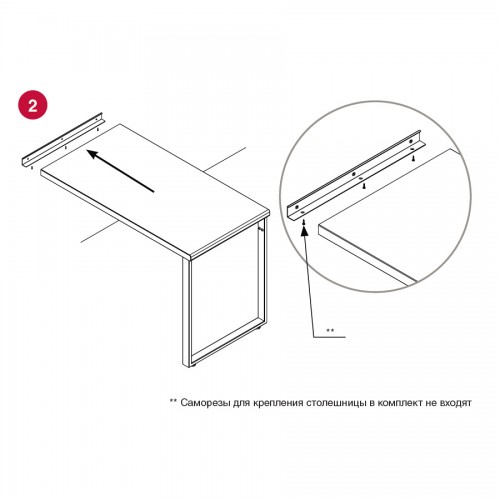 2

**

** Саморезы для крепления столешницы в комплект не входят